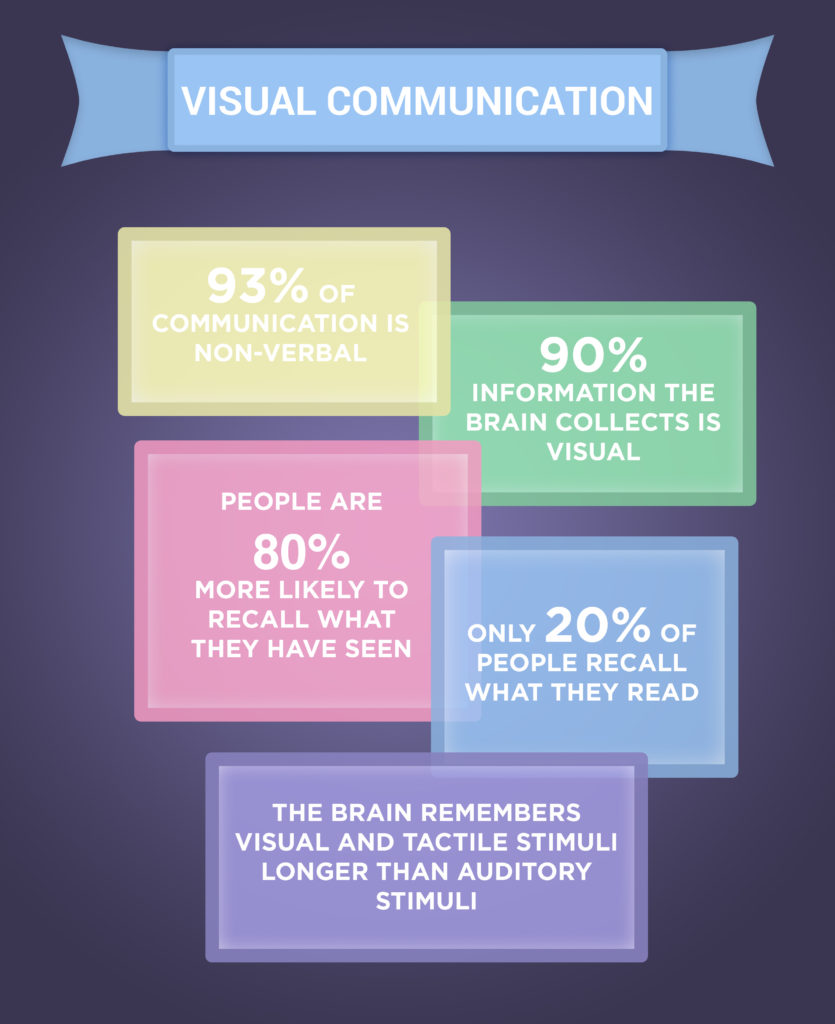 VISUAL COMMUNICATION

93% OF COMMUNICATION IS NON-VERBAL

90% INFORMATION THE BRAIN COLLECTS IS VISUAL

PEOPLE ARE 80% MORE LIKELY TO RECALL WHAT THEY HAVE SEEN

ONLY 20% OF PEOPLE RECALL WHAT THEY READ

THE BRAIN REMEMBERS VISUAL AND TACTILE STIMULI LONGER THAN AUDITORY STIMULI